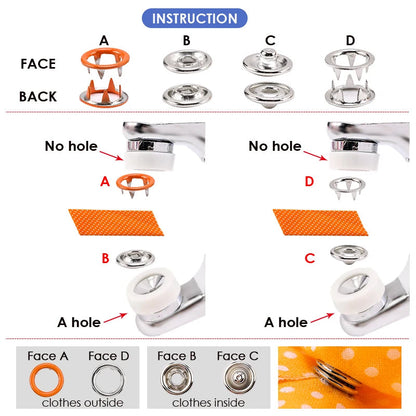 INSTRUCTION

A B C D

FACE

BACK

No hole

A

B

A hole

No hole

D

C

A hole

Face A Face D

clothes outside

Face B Face C

clothes inside